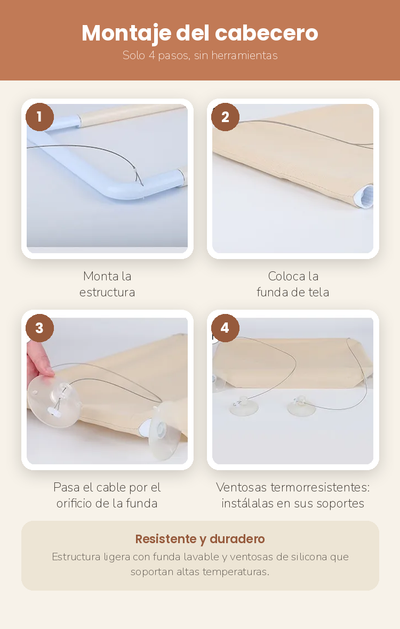 Montaje del cabecero
Solo 4 pasos, sin herramientas

1
Monta la estructura

2
Coloca la funda de tela

3
Pasa el cable por el orificio de la funda

4
Ventosas termorresistentes: instálalas en sus soportes

Resistente y duradero
Estructura ligera con funda lavable y ventosas de silicona que soportan altas temperaturas.